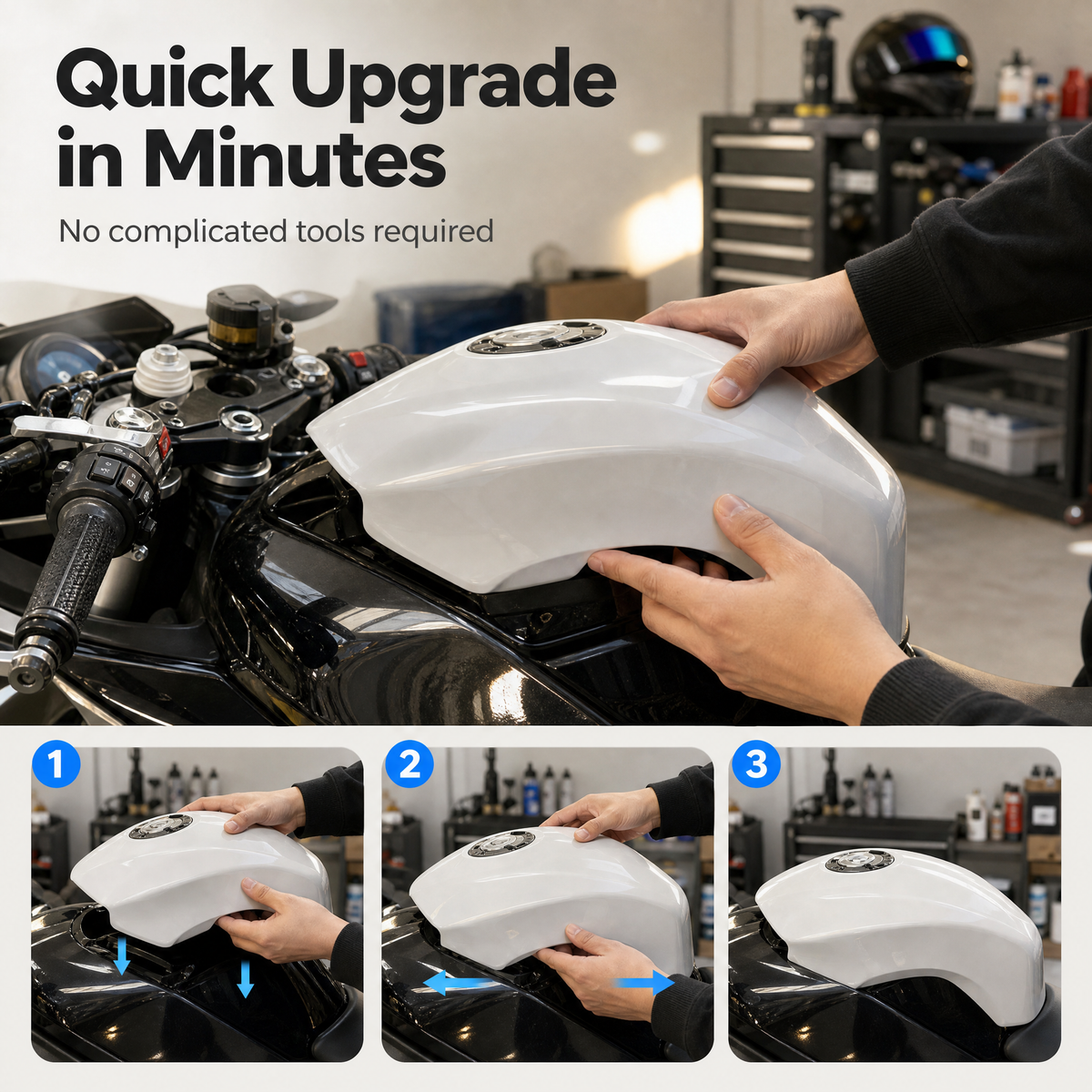 Quick Upgrade in Minutes

No complicated tools required

1

2

3